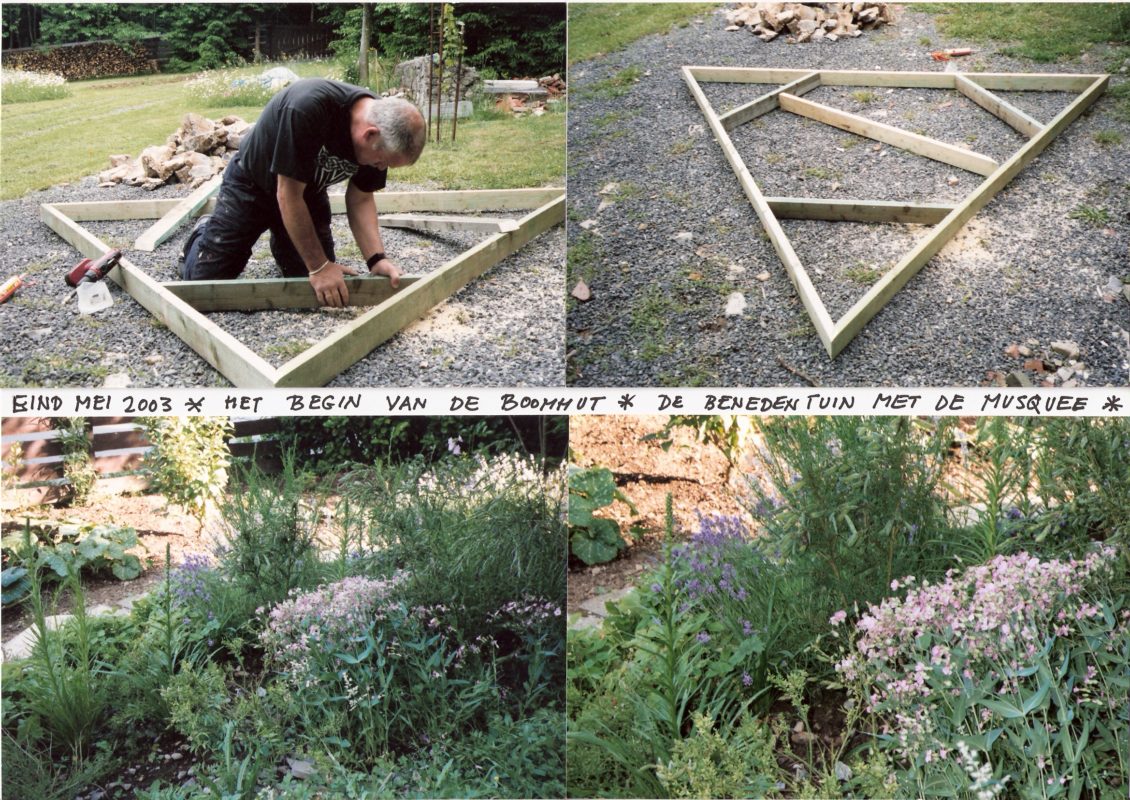 EIND MEI 2003 * HET BEGIN VAN DE BOOMHUT * DE BENEDENTUIN MET DE MUSQUEE *